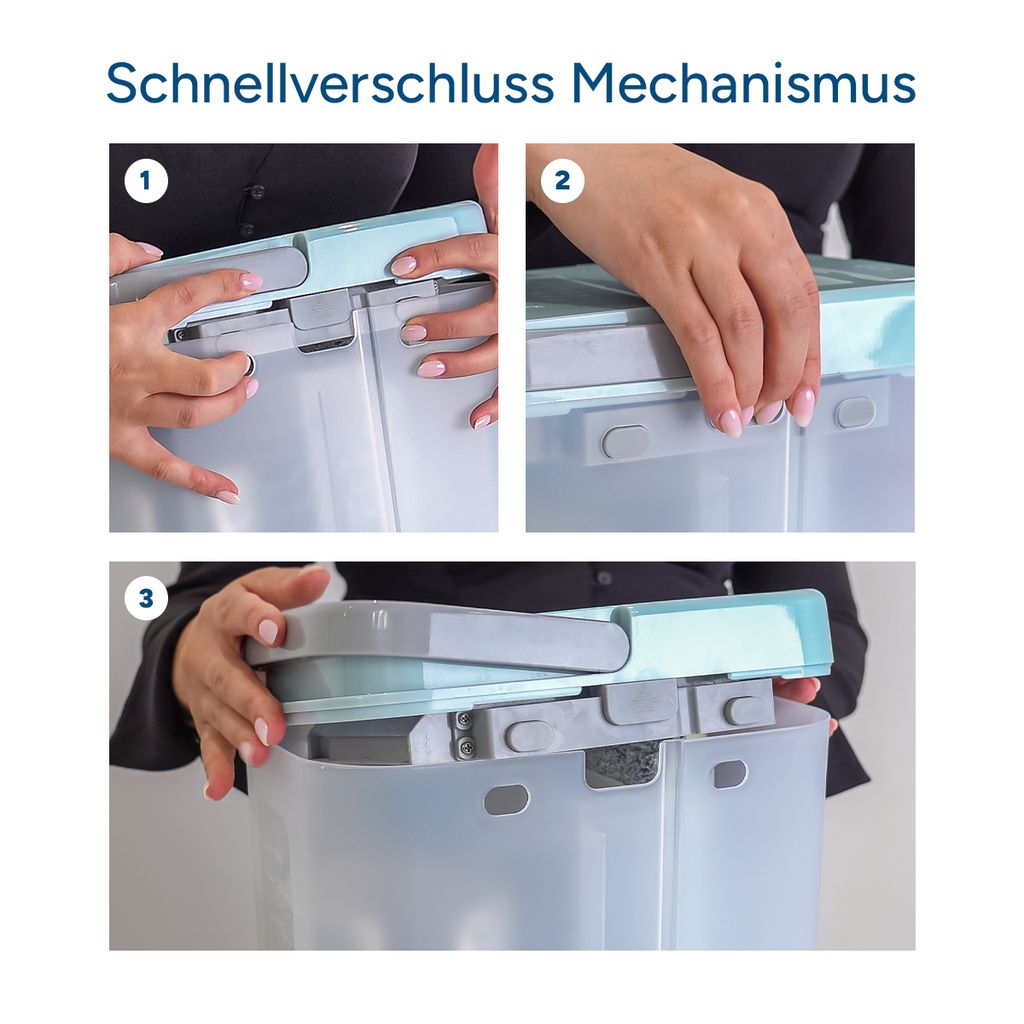 Schnellverschluss Mechanismus

1

2

3