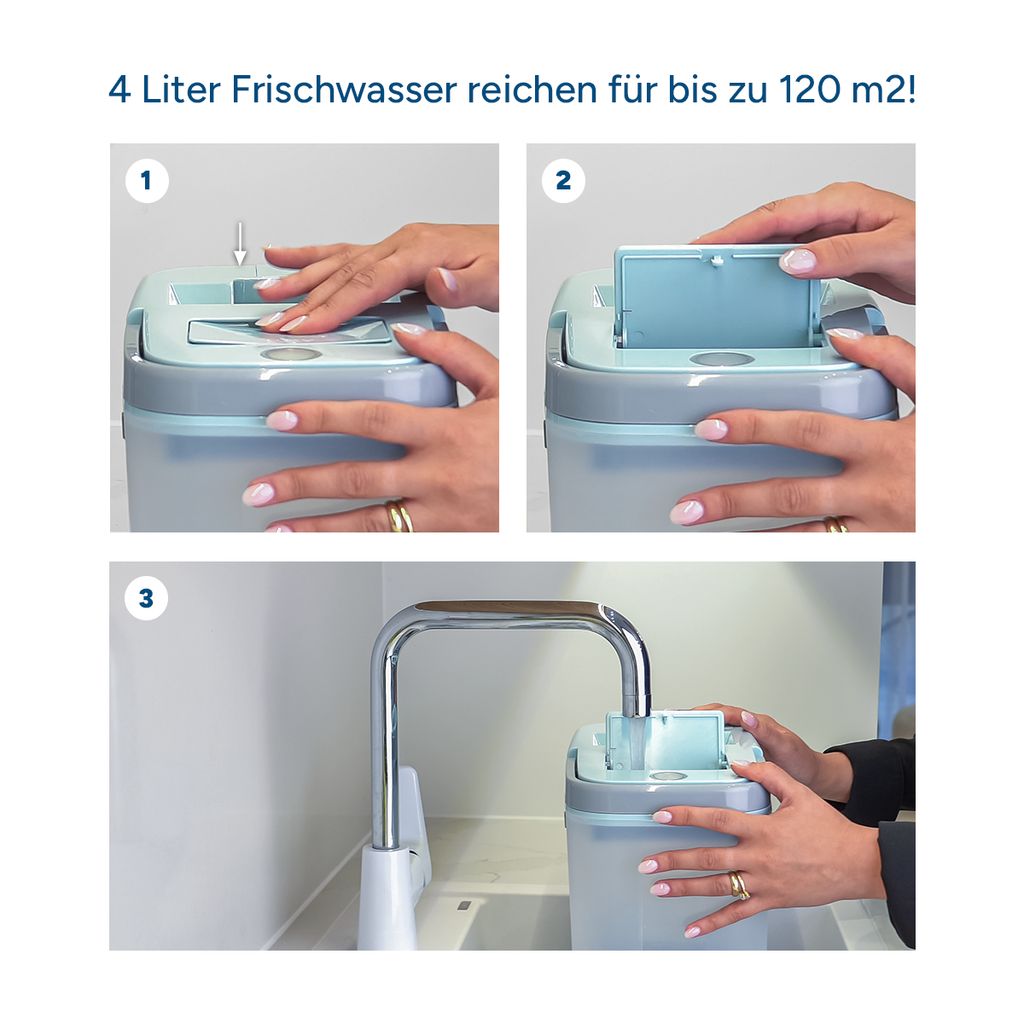 4 Liter Frischwasser reichen für bis zu 120 m2!

1

2

3