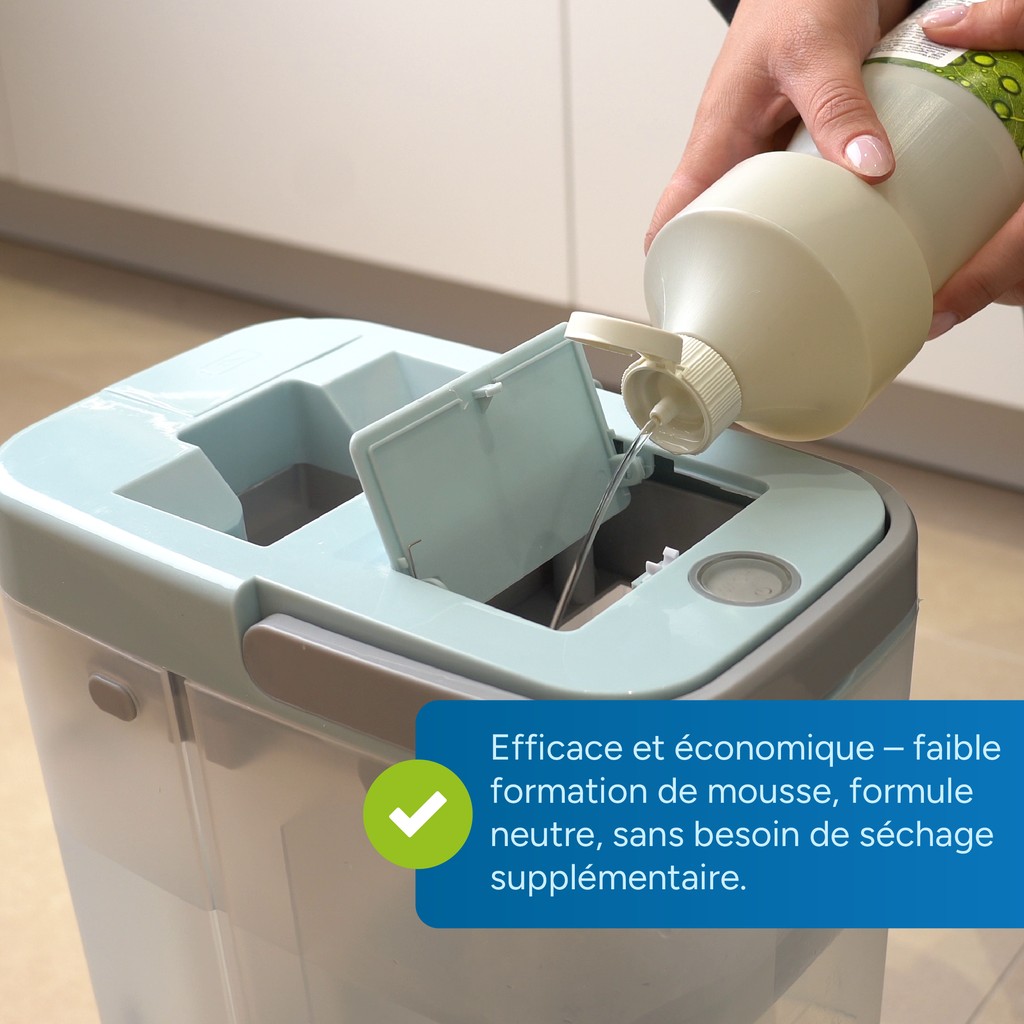 Efficace et économique – faible formation de mousse, formule neutre, sans besoin de séchage supplémentaire.